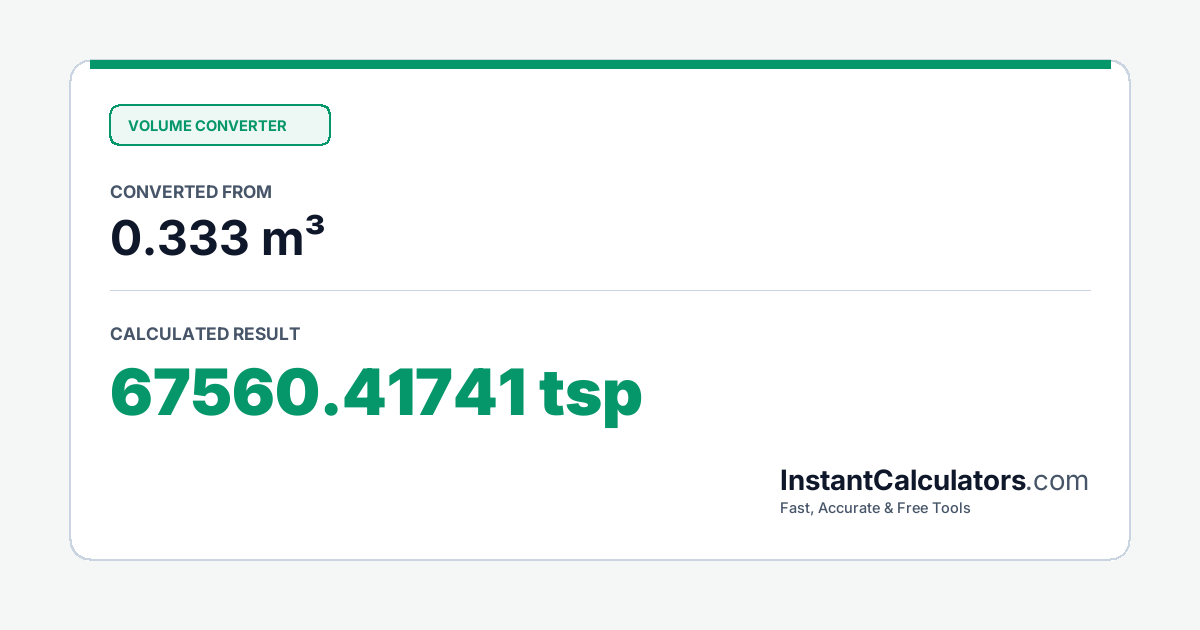 VOLUME CONVERTER

CONVERTED FROM

0.333 m³

CALCULATED RESULT

67560.41741 tsp

InstantCalculators.com

Fast, Accurate & Free Tools