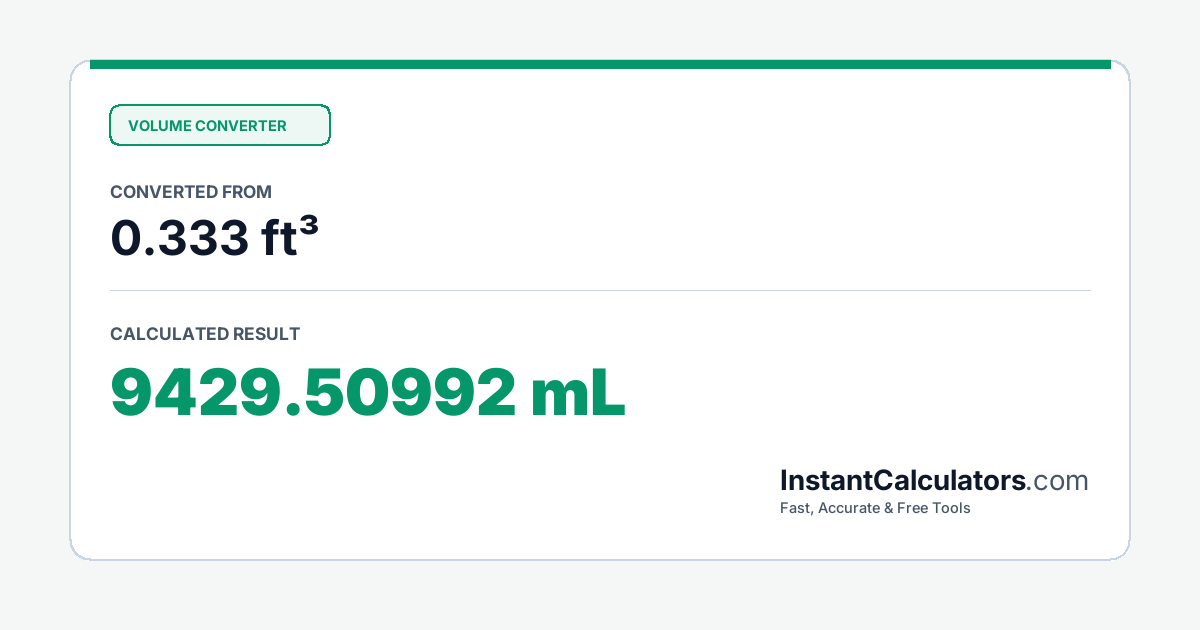 VOLUME CONVERTER

CONVERTED FROM

0.333 ft³

CALCULATED RESULT

9429.50992 mL

InstantCalculators.com

Fast, Accurate & Free Tools