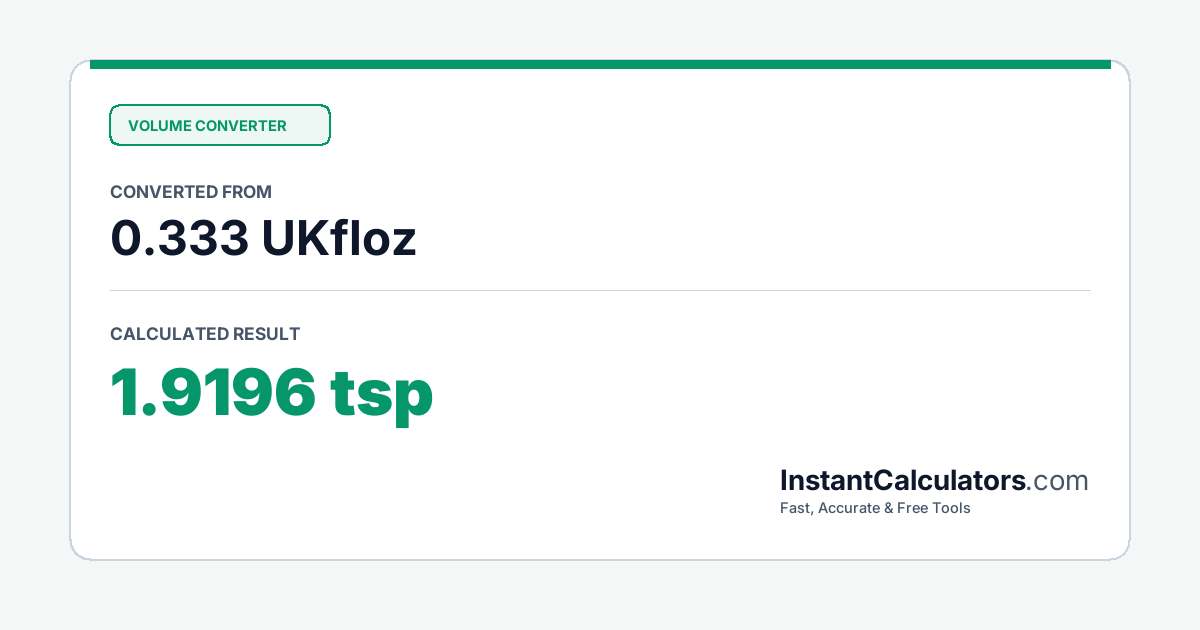 VOLUME CONVERTER

CONVERTED FROM

0.333 UKfloz

CALCULATED RESULT

1.9196 tsp

InstantCalculators.com

Fast, Accurate & Free Tools