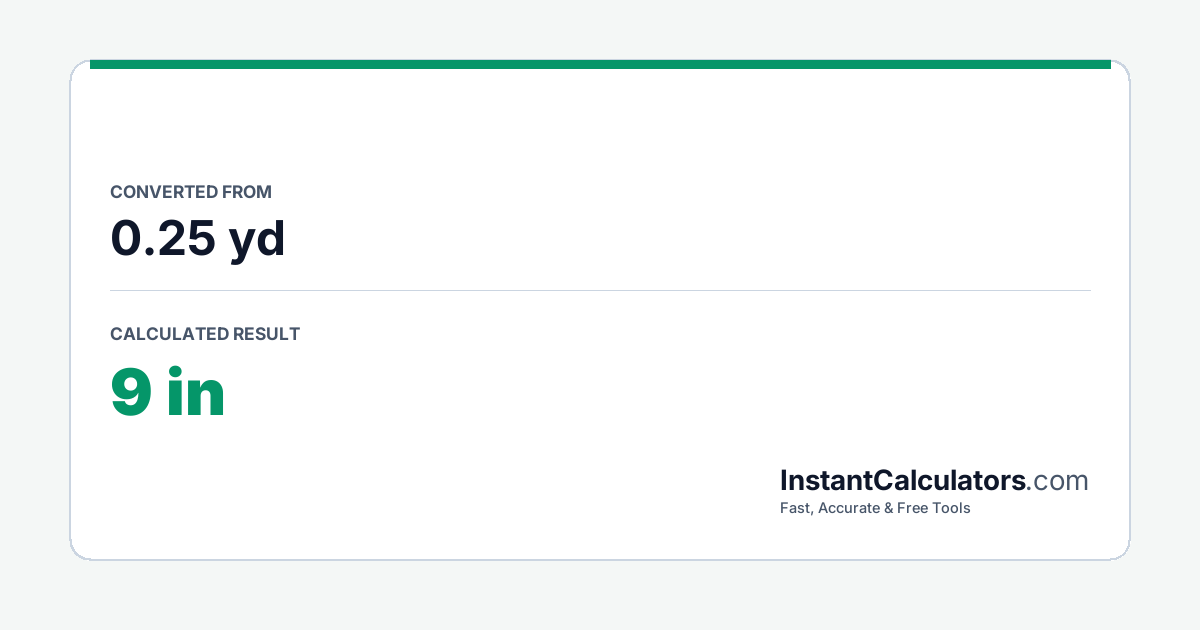 CONVERTED FROM
0.25 yd

CALCULATED RESULT
9 in

InstantCalculators.com
Fast, Accurate & Free Tools