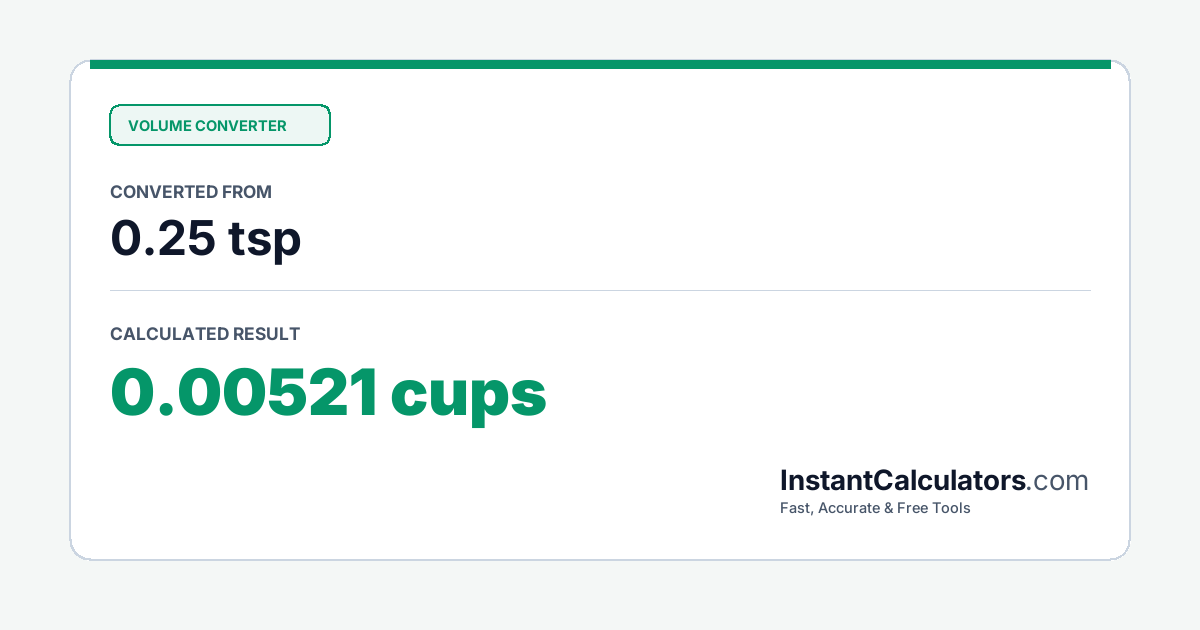 VOLUME CONVERTER

CONVERTED FROM

0.25 tsp

CALCULATED RESULT

0.00521 cups

InstantCalculators.com

Fast, Accurate & Free Tools