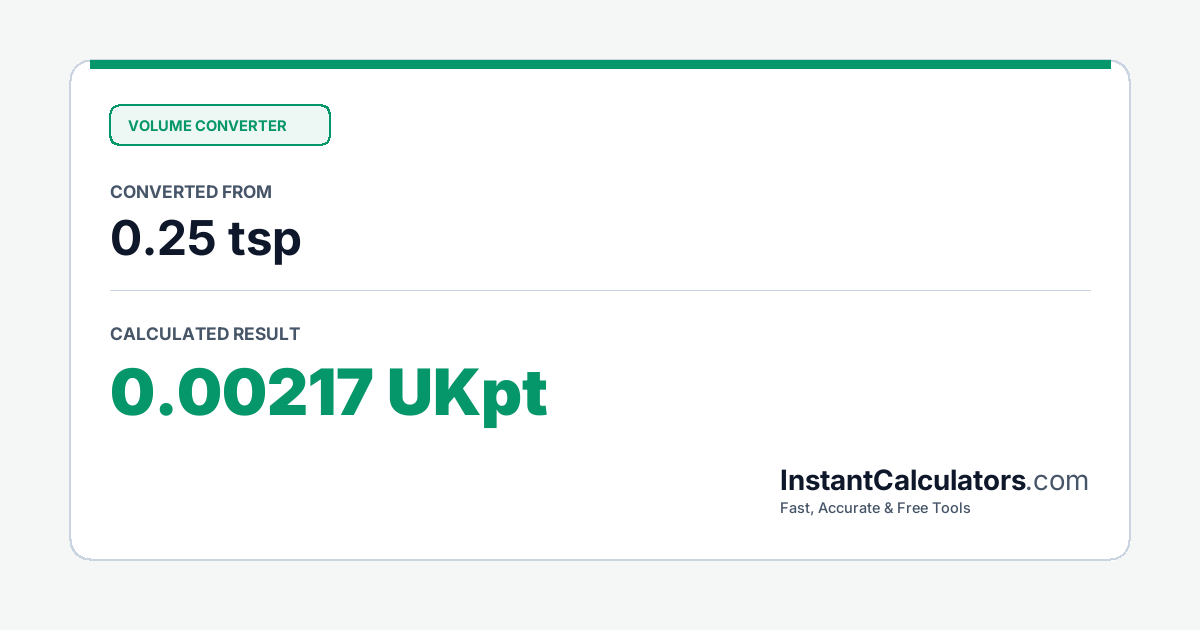 VOLUME CONVERTER

CONVERTED FROM

0.25 tsp

CALCULATED RESULT

0.00217 UKpt

InstantCalculators.com

Fast, Accurate & Free Tools