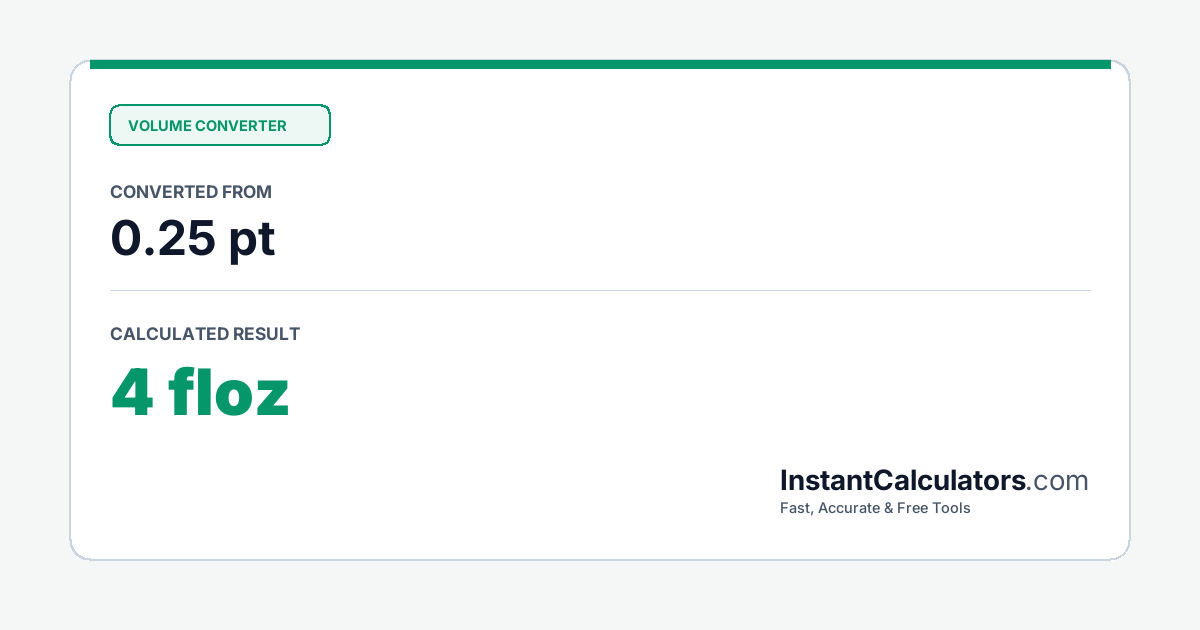 VOLUME CONVERTER

CONVERTED FROM

0.25 pt

CALCULATED RESULT

4 floz

InstantCalculators.com

Fast, Accurate & Free Tools