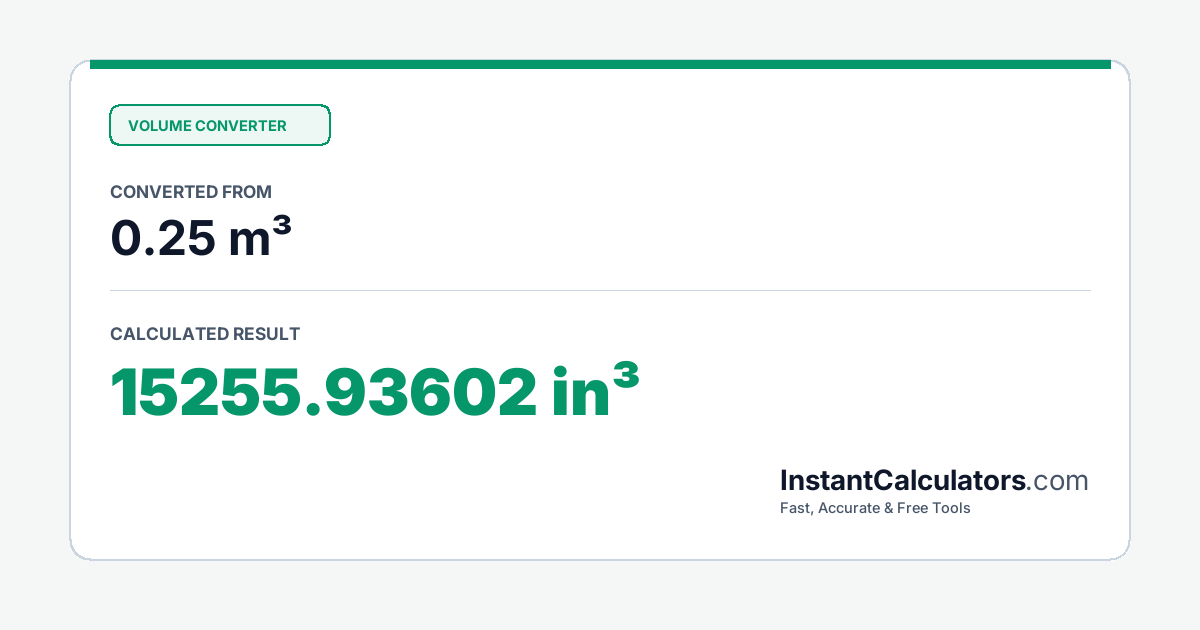 VOLUME CONVERTER

CONVERTED FROM

0.25 m³

CALCULATED RESULT

15255.93602 in³

InstantCalculators.com

Fast, Accurate & Free Tools