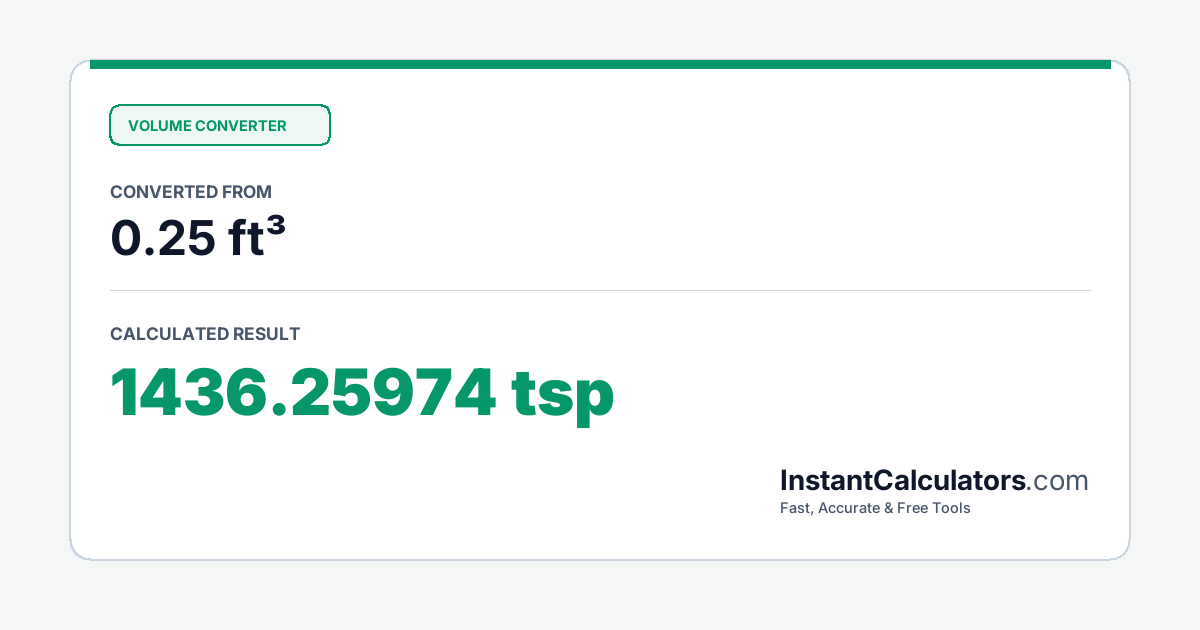 VOLUME CONVERTER

CONVERTED FROM

0.25 ft³

CALCULATED RESULT

1436.25974 tsp

InstantCalculators.com

Fast, Accurate & Free Tools