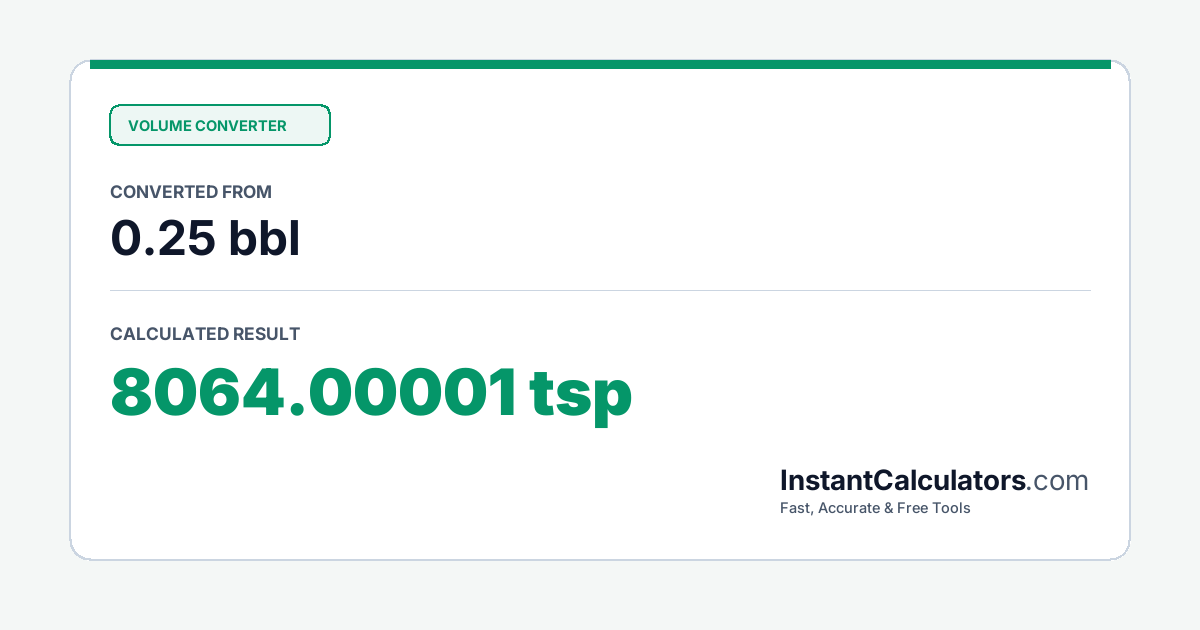 VOLUME CONVERTER

CONVERTED FROM

0.25 bbl

CALCULATED RESULT

8064.00001 tsp

InstantCalculators.com

Fast, Accurate & Free Tools