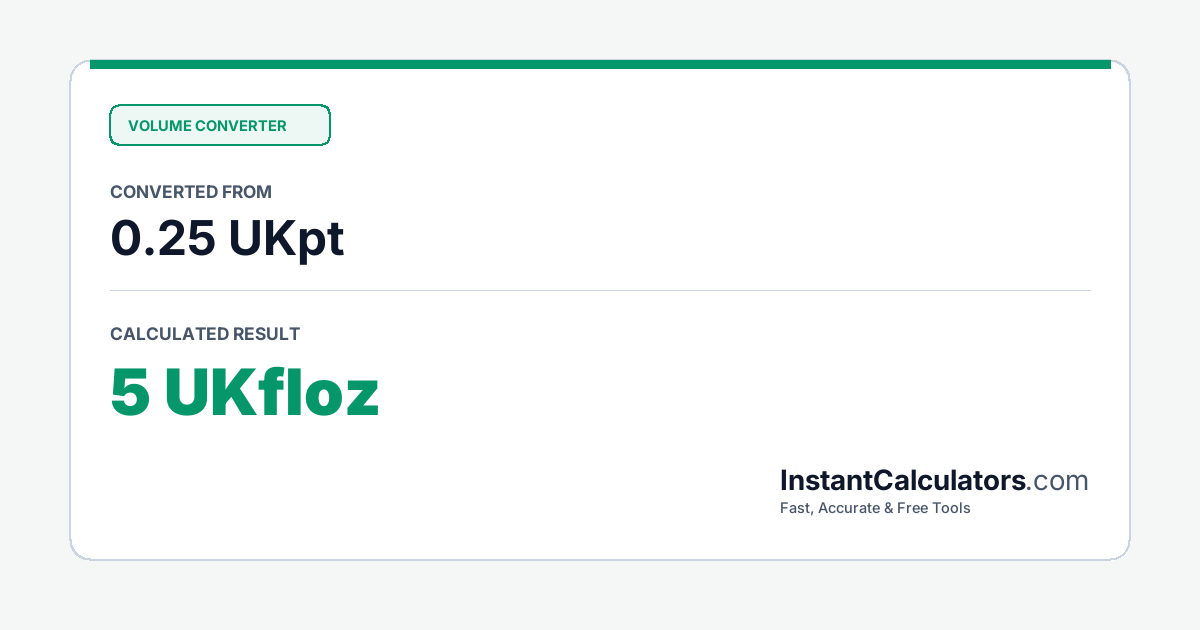 VOLUME CONVERTER

CONVERTED FROM

0.25 UKpt

CALCULATED RESULT

5 UKfloz

InstantCalculators.com

Fast, Accurate & Free Tools