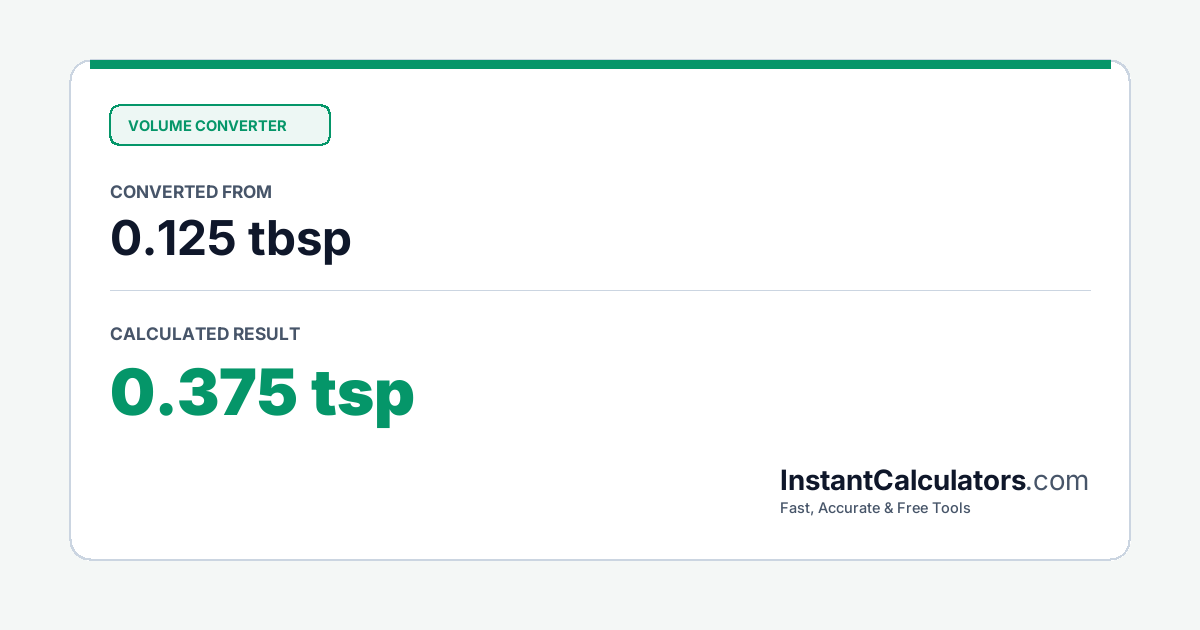 VOLUME CONVERTER

CONVERTED FROM

0.125 tbsp

CALCULATED RESULT

0.375 tsp

InstantCalculators.com

Fast, Accurate & Free Tools