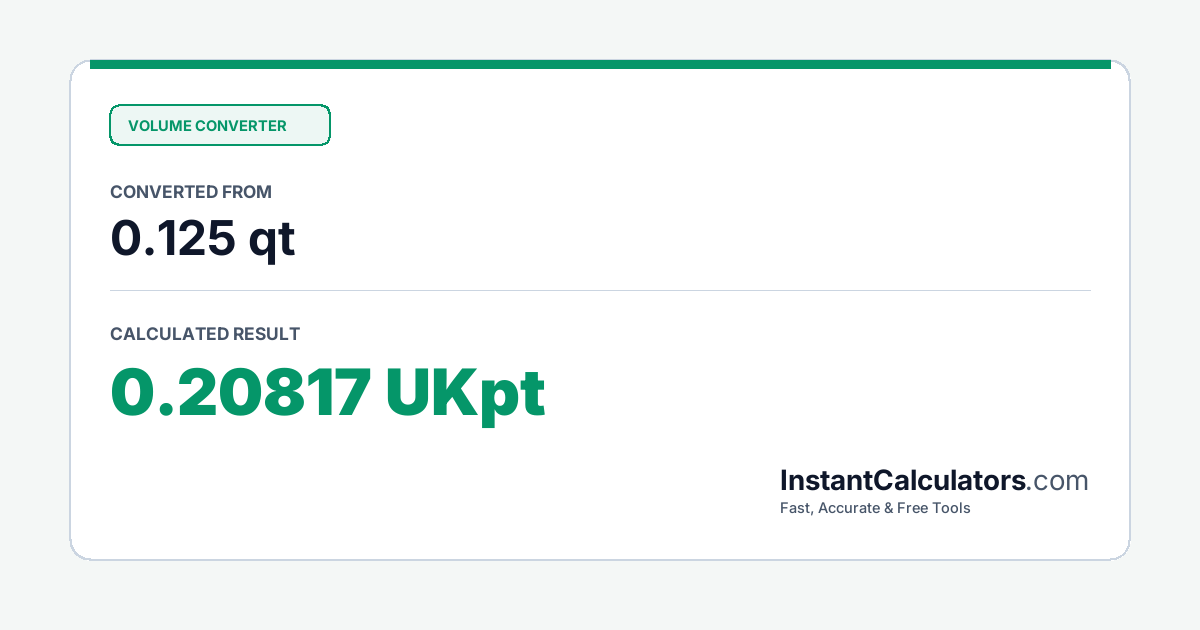 VOLUME CONVERTER

CONVERTED FROM

0.125 qt

CALCULATED RESULT

0.20817 UKpt

InstantCalculators.com

Fast, Accurate & Free Tools