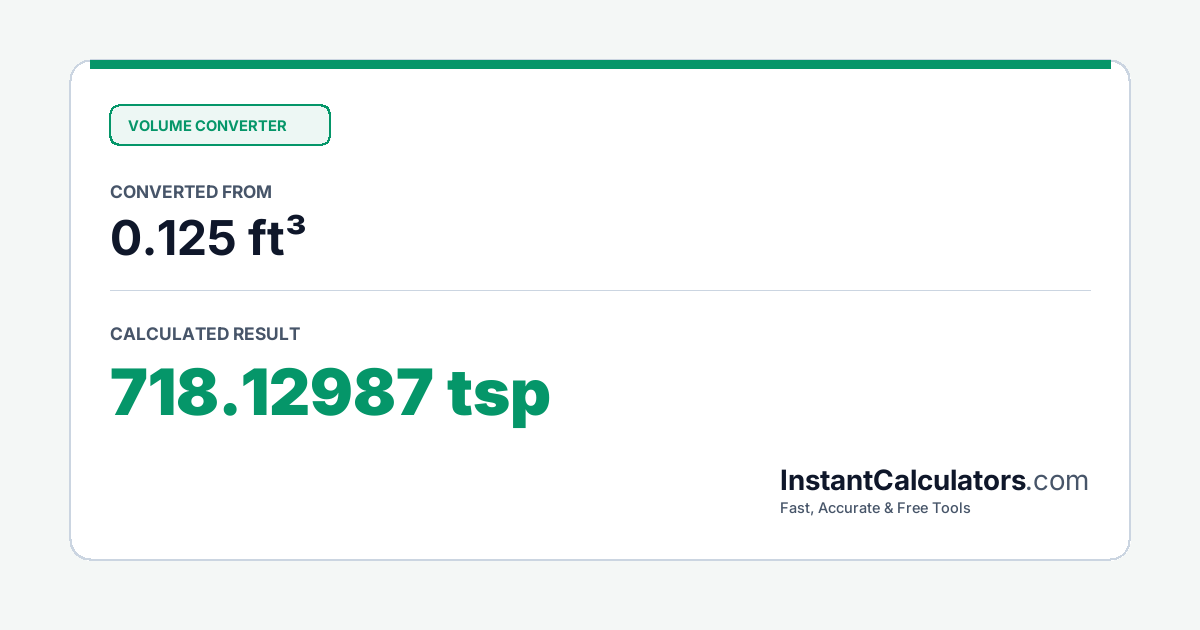 VOLUME CONVERTER

CONVERTED FROM

0.125 ft³

CALCULATED RESULT

718.12987 tsp

InstantCalculators.com

Fast, Accurate & Free Tools