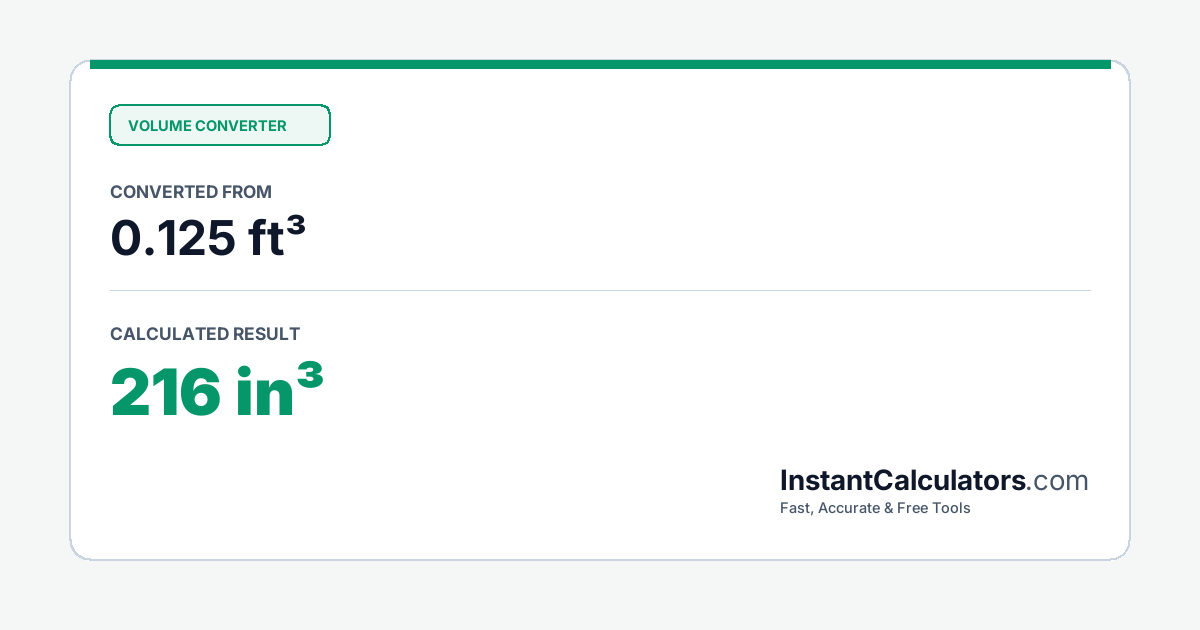 VOLUME CONVERTER

CONVERTED FROM

0.125 ft³

CALCULATED RESULT

216 in³

InstantCalculators.com

Fast, Accurate & Free Tools