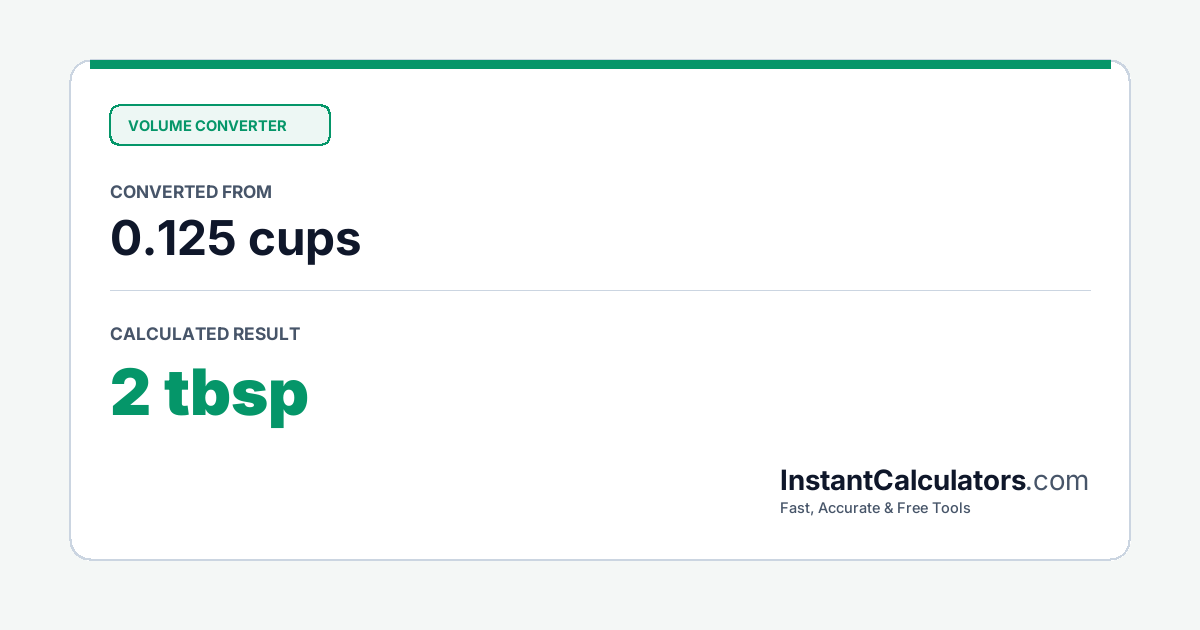 VOLUME CONVERTER

CONVERTED FROM

0.125 cups

CALCULATED RESULT

2 tbsp

InstantCalculators.com

Fast, Accurate & Free Tools