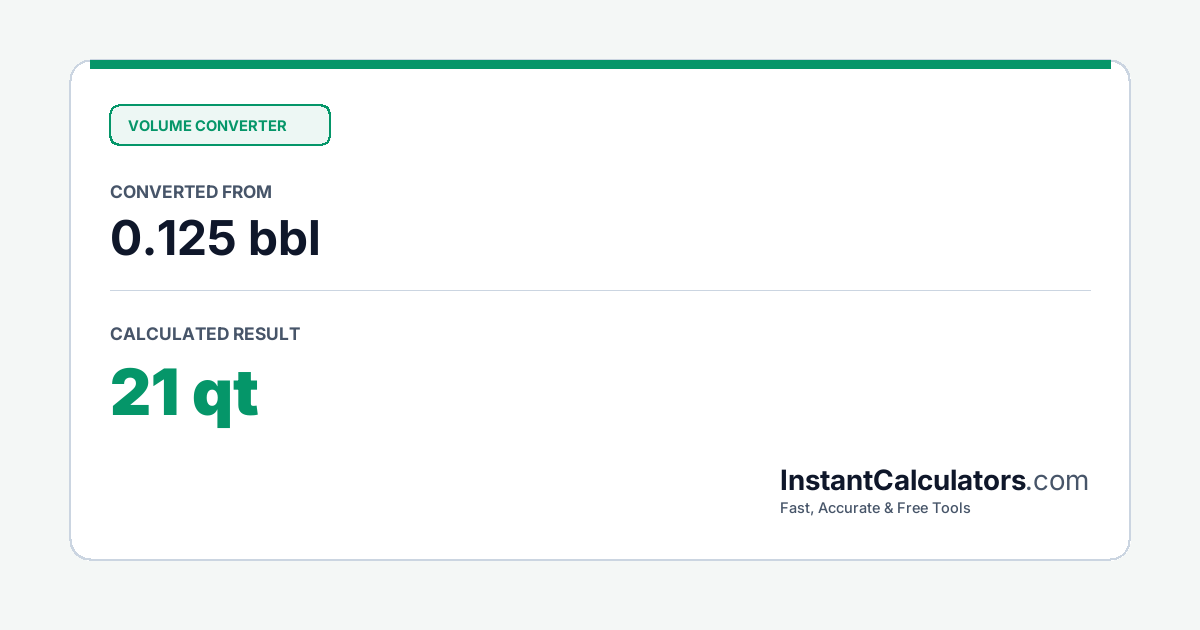 VOLUME CONVERTER

CONVERTED FROM

0.125 bbl

CALCULATED RESULT

21 qt

InstantCalculators.com

Fast, Accurate & Free Tools