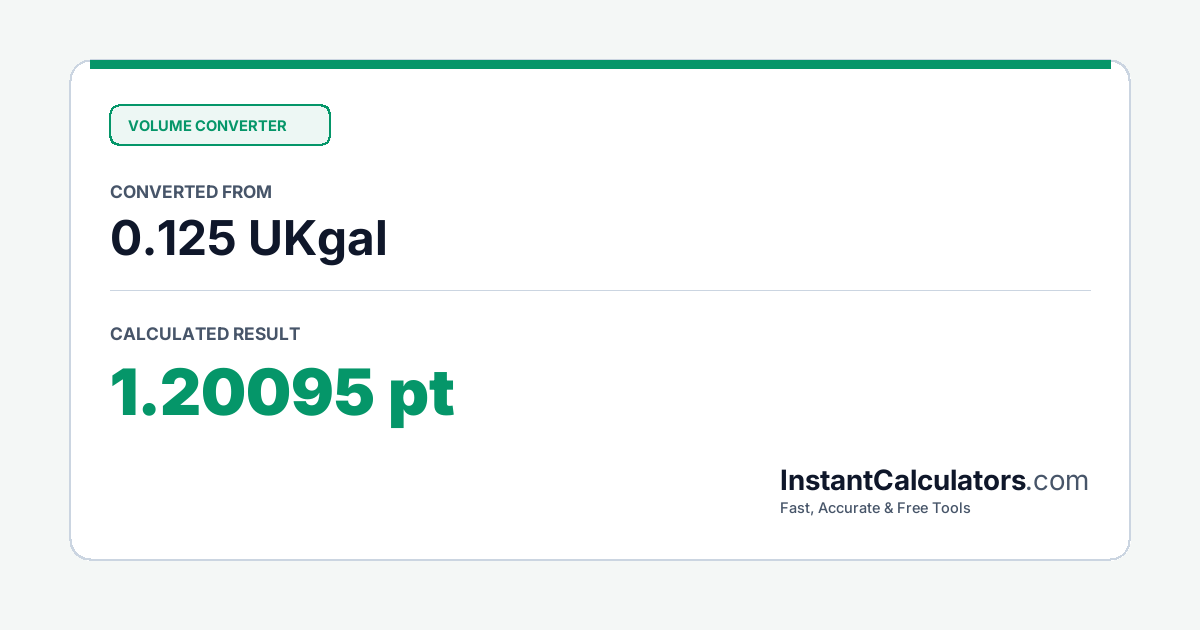 VOLUME CONVERTER

CONVERTED FROM

0.125 UKgal

CALCULATED RESULT

1.20095 pt

InstantCalculators.com

Fast, Accurate & Free Tools